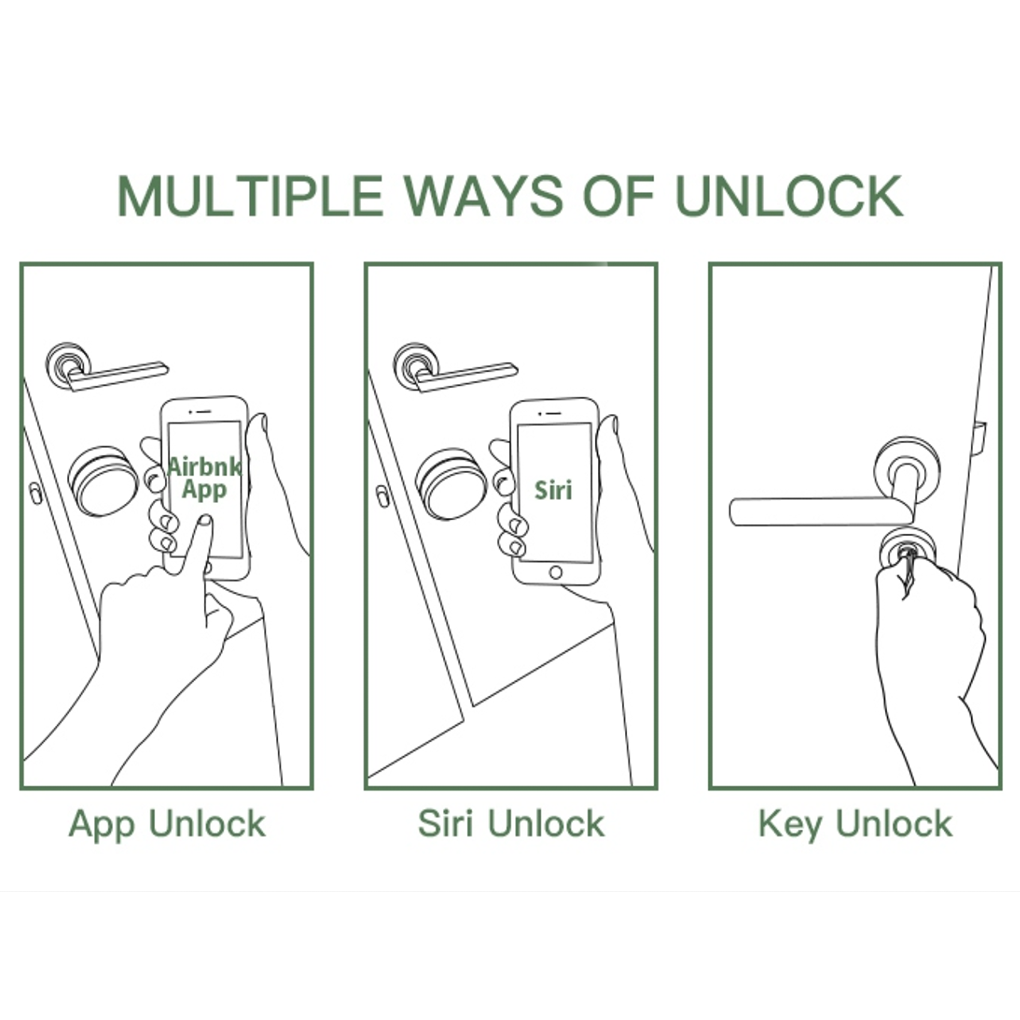 MULTIPLE WAYS OF UNLOCK

Airbnk App

App Unlock

Siri

Siri Unlock

Key Unlock